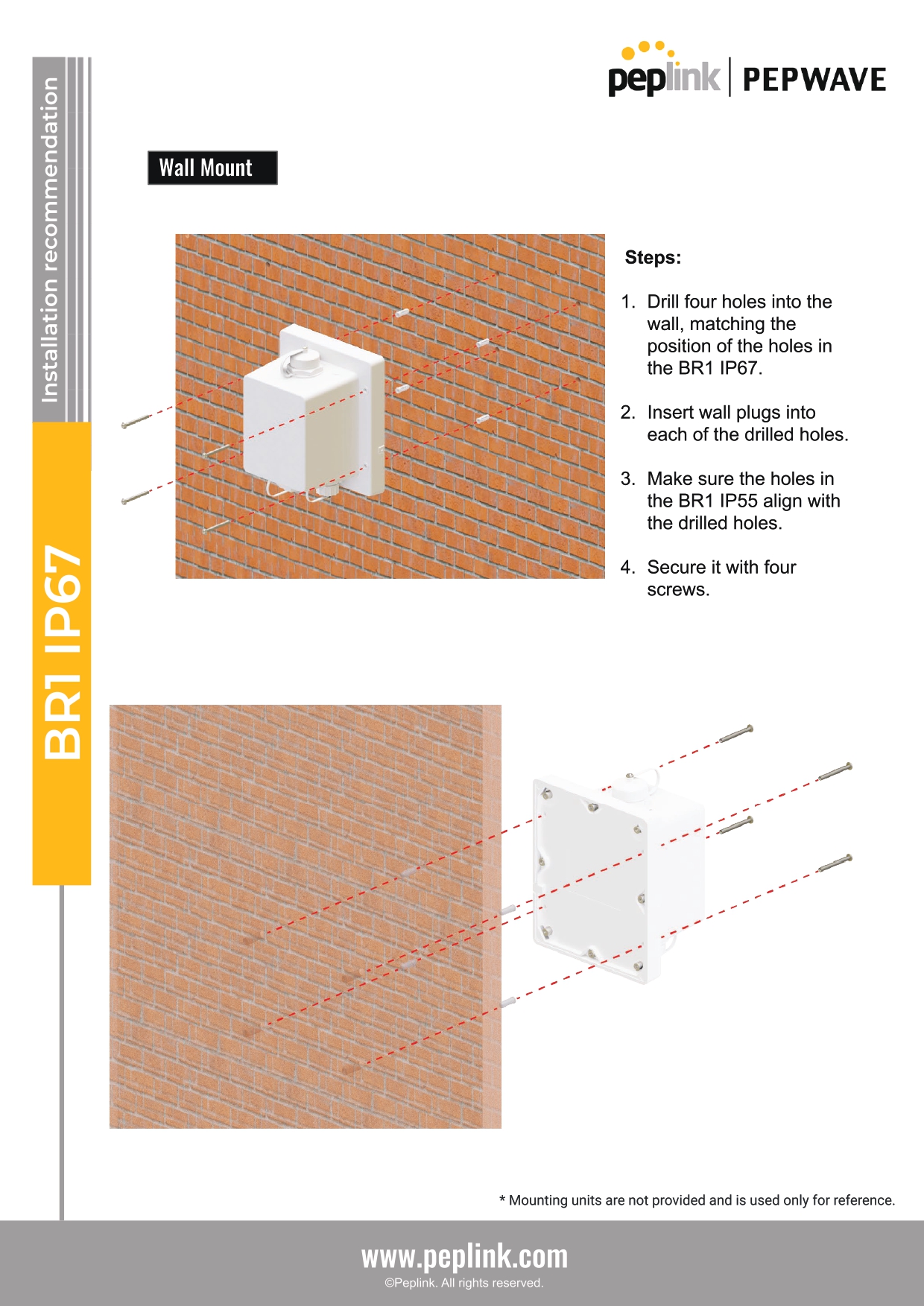 Installation recommendation

BR1 IP67

peplink | PEPWAVE

Wall Mount

Steps:

1. Drill four holes into the wall, matching the position of the holes in the BR1 IP67.

2. Insert wall plugs into each of the drilled holes.

3. Make sure the holes in the BR1 IP55 align with the drilled holes.

4. Secure it with four screws.

* Mounting units are not provided and is used only for reference.

www.peplink.com
©Peplink. All rights reserved.