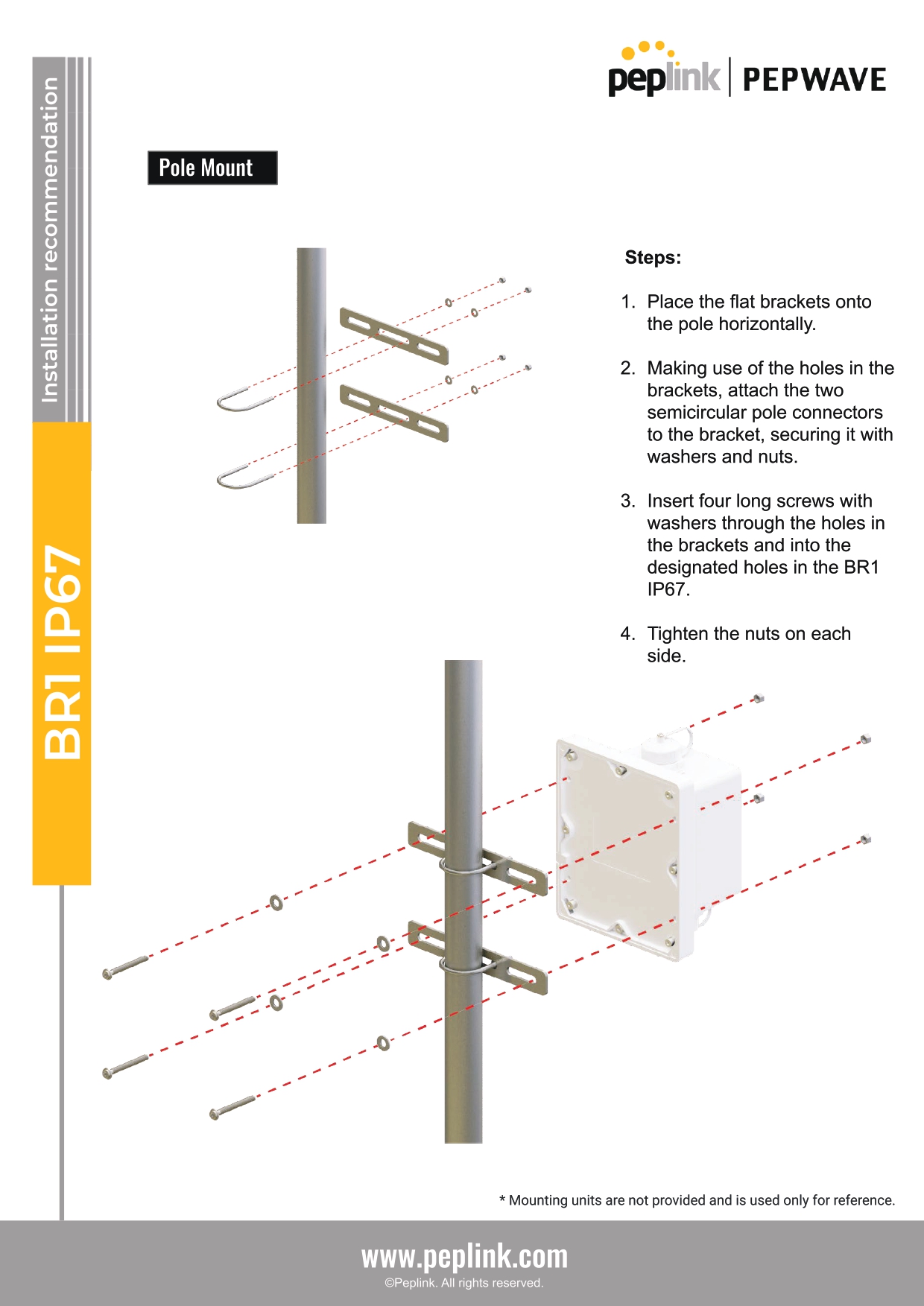 Installation recommendation

BR1 IP67

peplink | PEPWAVE

Pole Mount

Steps:

1. Place the flat brackets onto the pole horizontally.

2. Making use of the holes in the brackets, attach the two semicircular pole connectors to the bracket, securing it with washers and nuts.

3. Insert four long screws with washers through the holes in the brackets and into the designated holes in the BR1 IP67.

4. Tighten the nuts on each side.

* Mounting units are not provided and is used only for reference.

www.peplink.com
©Peplink. All rights reserved.