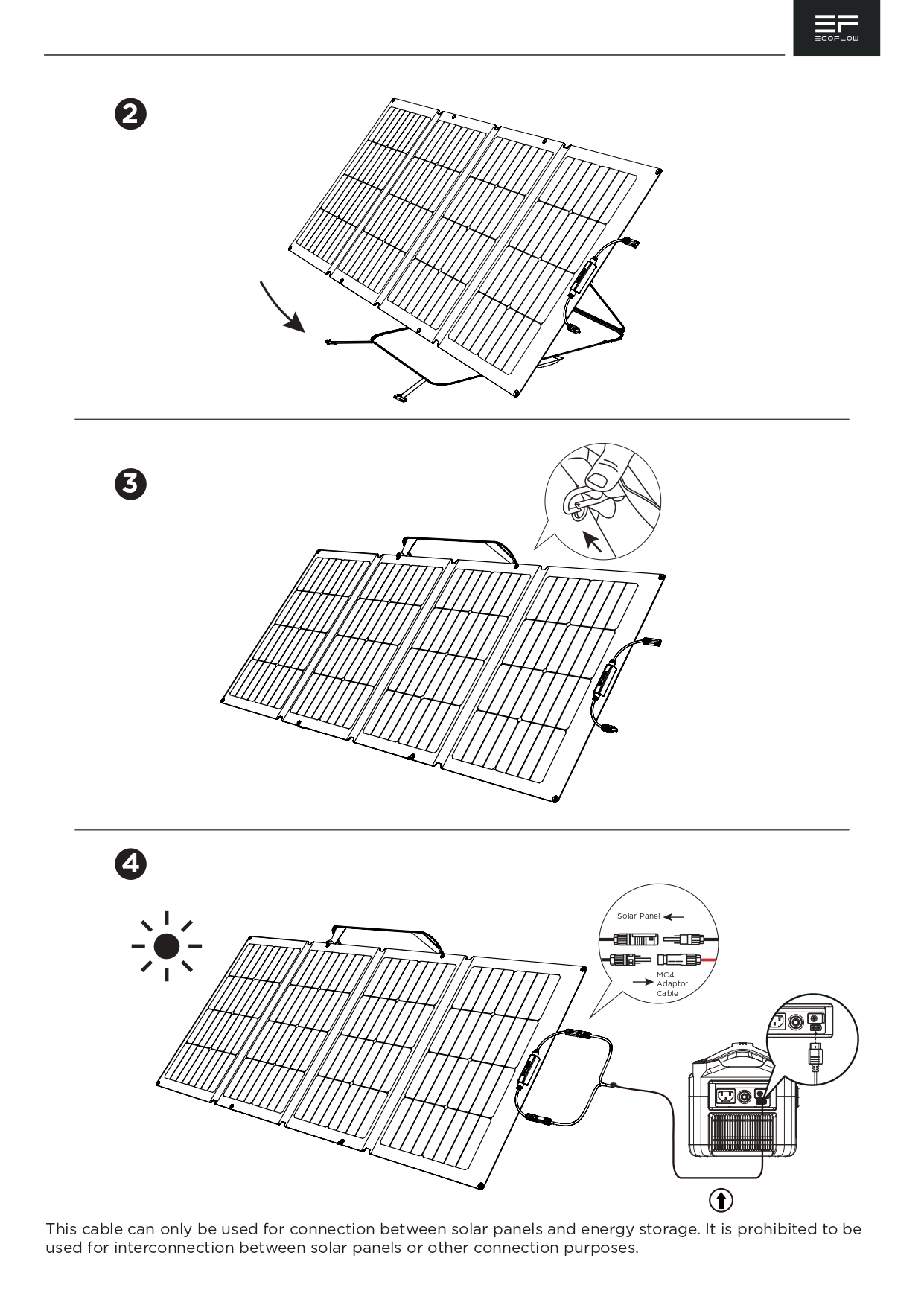 EF ECOFLOW

2

3

4

Solar Panel

MC4 Adaptor Cable

This cable can only be used for connection between solar panels and energy storage. It is prohibited to be used for interconnection between solar panels or other connection purposes.