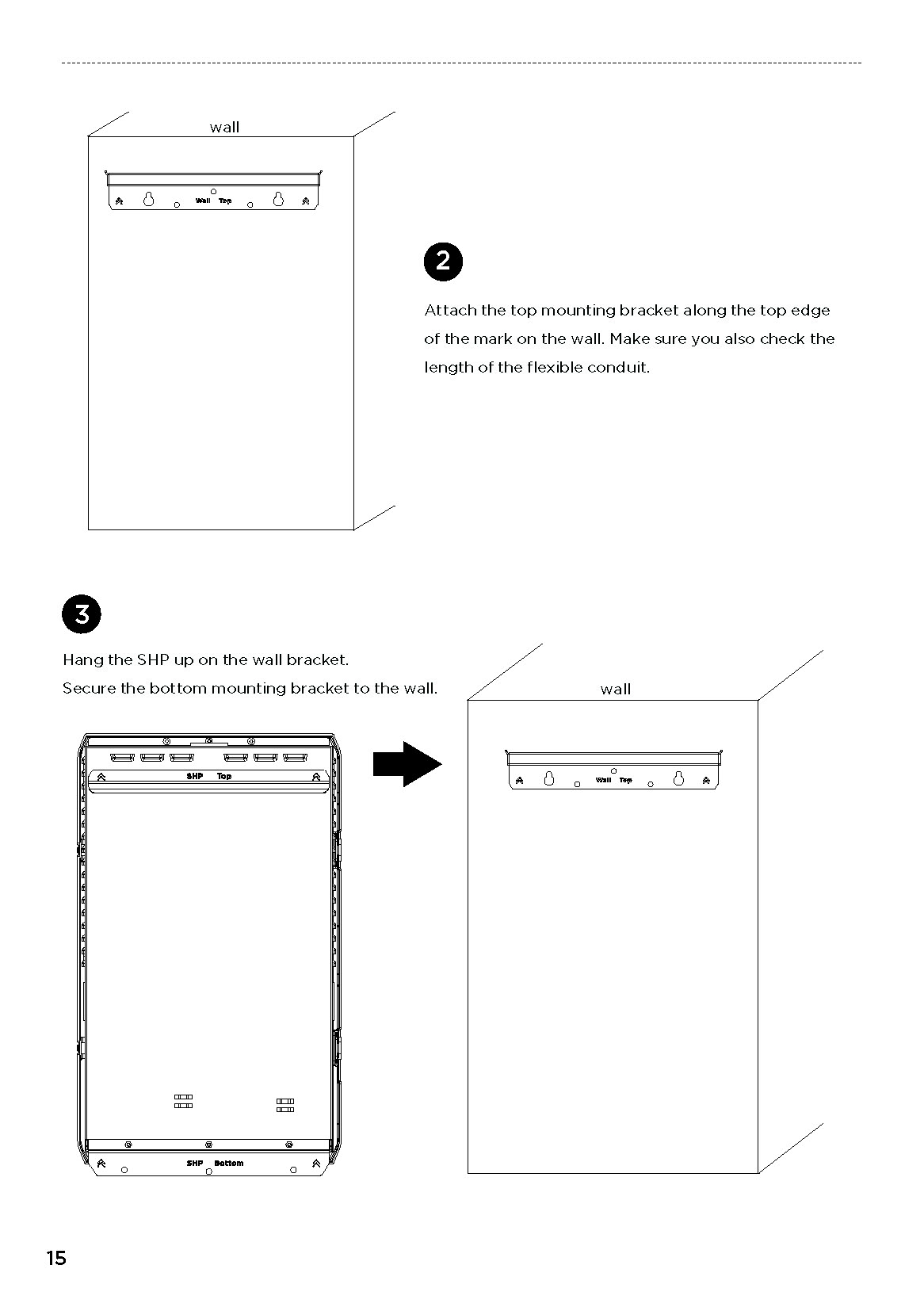 wall

Wall Top

2

Attach the top mounting bracket along the top edge of the mark on the wall. Make sure you also check the length of the flexible conduit.

3

Hang the SHP up on the wall bracket.
Secure the bottom mounting bracket to the wall.

SHP Top

SHP Bottom

wall

Wall Top

15